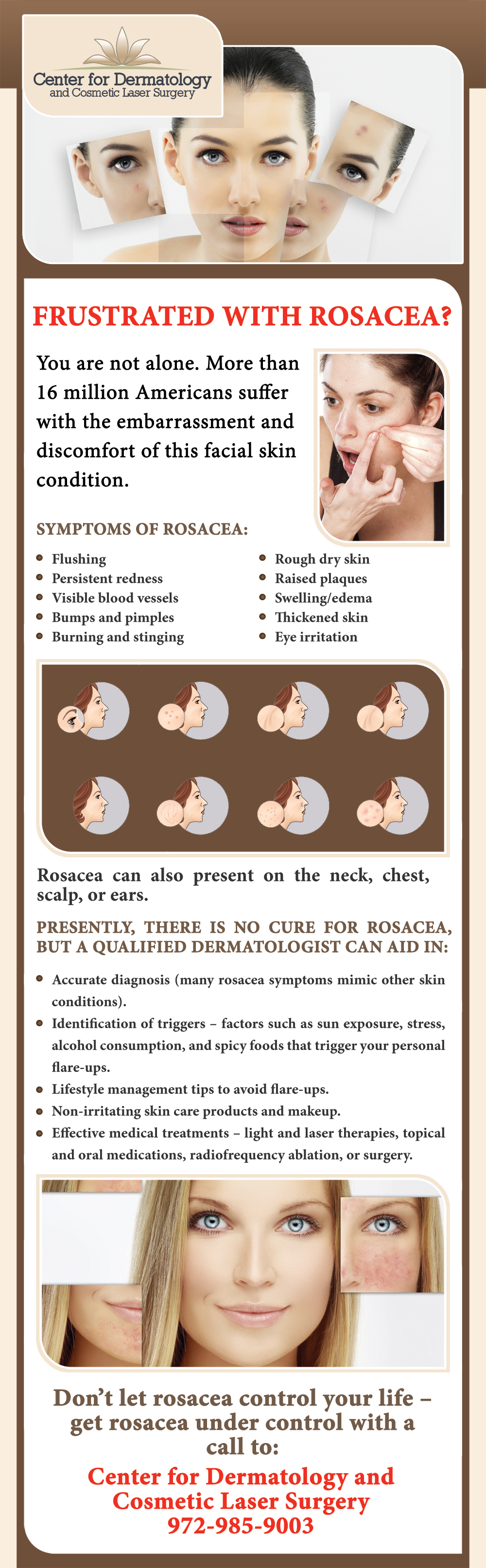 Center for Dermatology
and Cosmetic Laser Surgery

FRUSTRATED WITH ROSACEA?

You are not alone. More than 16 million Americans suffer with the embarrassment and discomfort of this facial skin condition.

SYMPTOMS OF ROSACEA:

- Flushing
- Persistent redness
- Visible blood vessels
- Bumps and pimples
- Burning and stinging
- Rough dry skin
- Raised plaques
- Swelling/edema
- Thickened skin
- Eye irritation

Rosacea can also present on the neck, chest, scalp, or ears.

PRESENTLY, THERE IS NO CURE FOR ROSACEA, BUT A QUALIFIED DERMATOLOGIST CAN AID IN:

- Accurate diagnosis (many rosacea symptoms mimic other skin conditions).
- Identification of triggers – factors such as sun exposure, stress, alcohol consumption, and spicy foods that trigger your personal flare-ups.
- Lifestyle management tips to avoid flare-ups.
- Non-irritating skin care products and makeup.
- Effective medical treatments – light and laser therapies, topical and oral medications, radiofrequency ablation, or surgery.

Don't let rosacea control your life – get rosacea under control with a call to:

Center for Dermatology and Cosmetic Laser Surgery
972-985-9003